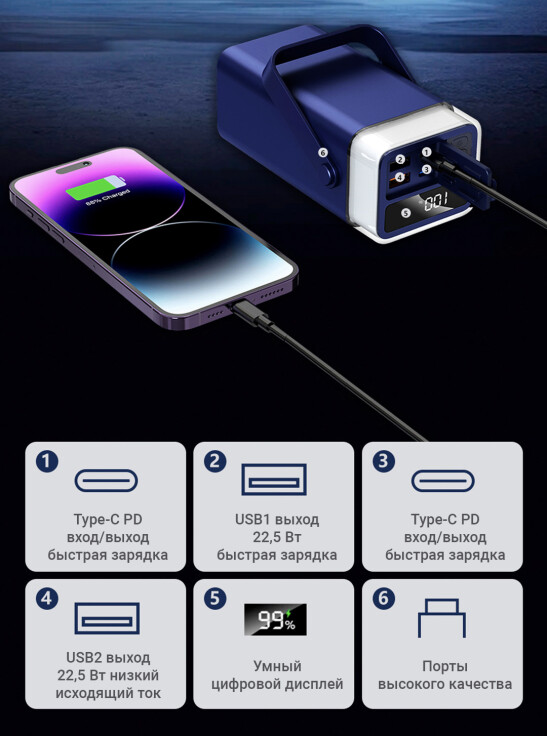 88% Charged

6
2
1
4
3
5
001

1
Type-C PD
вход/выход
быстрая зарядка

2
USB1 выход
22,5 Вт
быстрая зарядка

3
Type-C PD
вход/выход
быстрая зарядка

4
USB2 выход
22,5 Вт низкий
исходящий ток

5
99%
Умный
цифровой дисплей

6
Порты
высокого качества