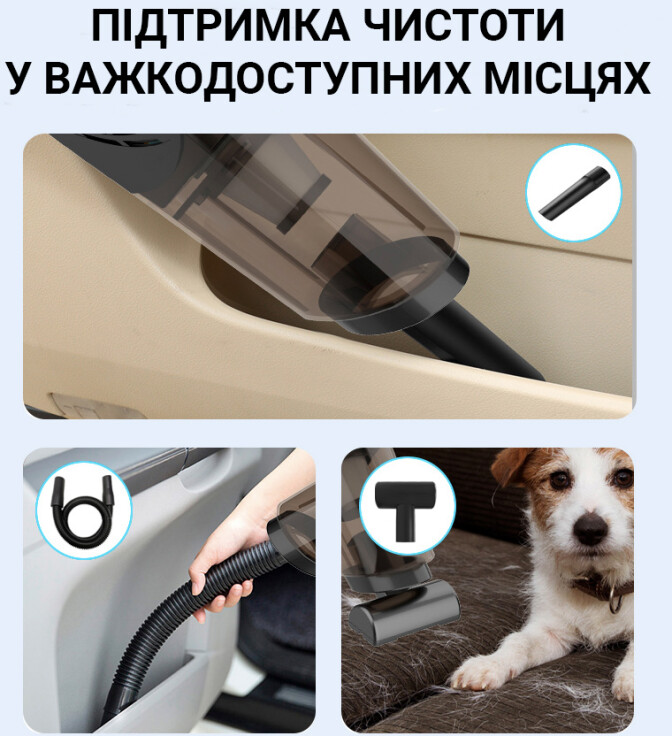 ПІДТРИМКА ЧИСТОТИ
У ВАЖКОДОСТУПНИХ МІСЦЯХ